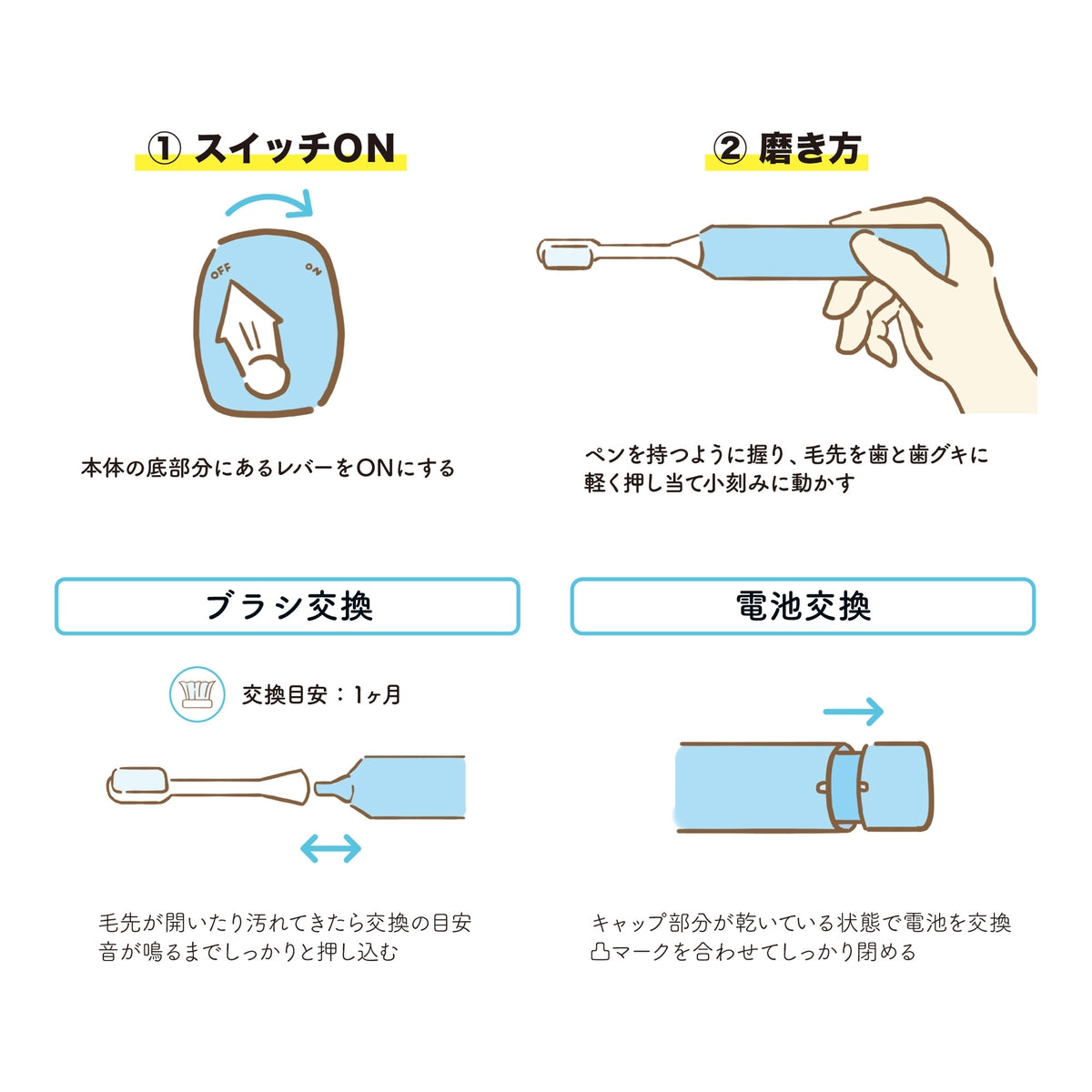 ① スイッチON

OFF ON

本体の底部分にあるレバーをONにする

② 磨き方

ペンを持つように握り、毛先を歯と歯グキに軽く押し当て小刻みに動かす

ブラシ交換

交換目安：1ヶ月

毛先が開いたり汚れてきたら交換の目安
音が鳴るまでしっかりと押し込む

電池交換

キャップ部分が乾いている状態で電池を交換
凸マークを合わせてしっかり閉める