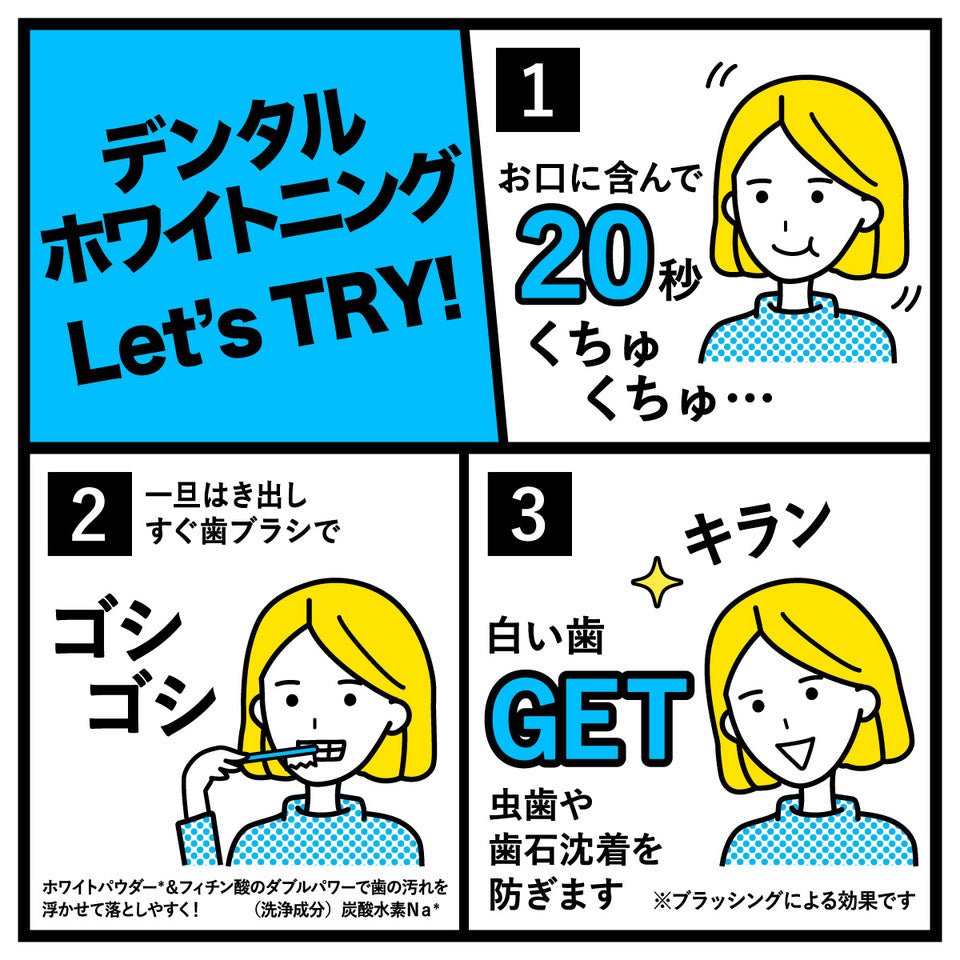 デンタル
ホワイトニング
Let's TRY!

1

お口に含んで
20秒
くちゅ
くちゅ…

2

一旦はき出し
すぐ歯ブラシで

ゴシ
ゴシ

ホワイトパウダー*&フィチン酸のダブルパワーで歯の汚れを浮かせて落としやすく！　（洗浄成分）炭酸水素Na*

3

キラン

白い歯
GET

虫歯や
歯石沈着を
防ぎます

※ブラッシングによる効果です